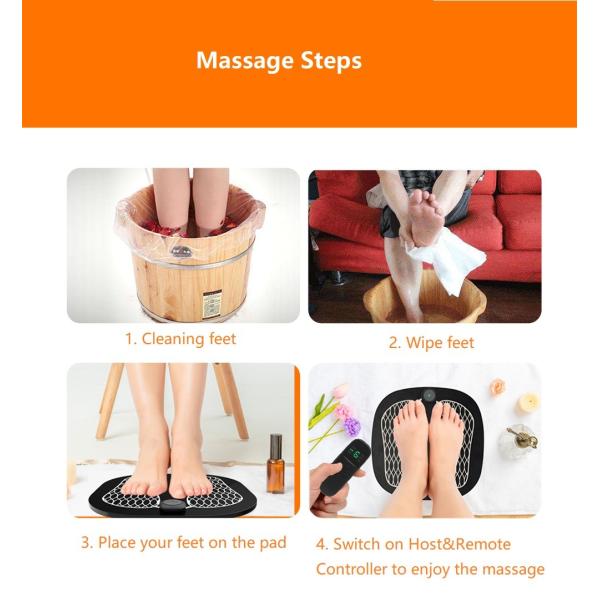 Massage Steps

1. Cleaning feet

2. Wipe feet

3. Place your feet on the pad

4. Switch on Host&Remote Controller to enjoy the massage