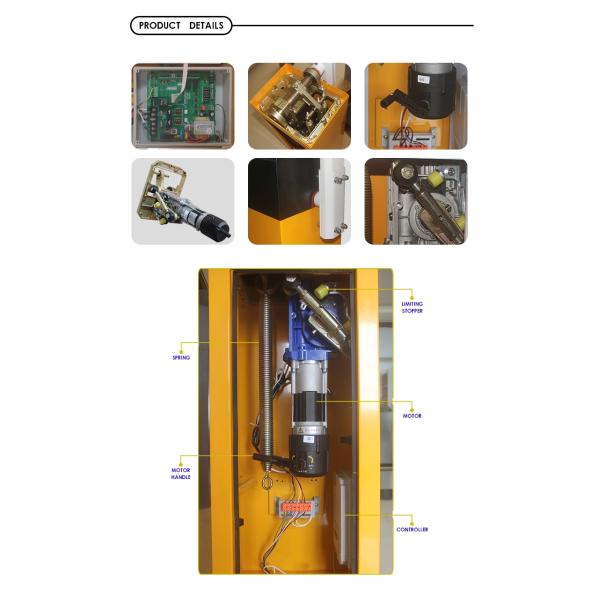 PRODUCT DETAILS

LIMITING STOPPER

SPRING

MOTOR

MOTOR HANDLE

CONTROLLER