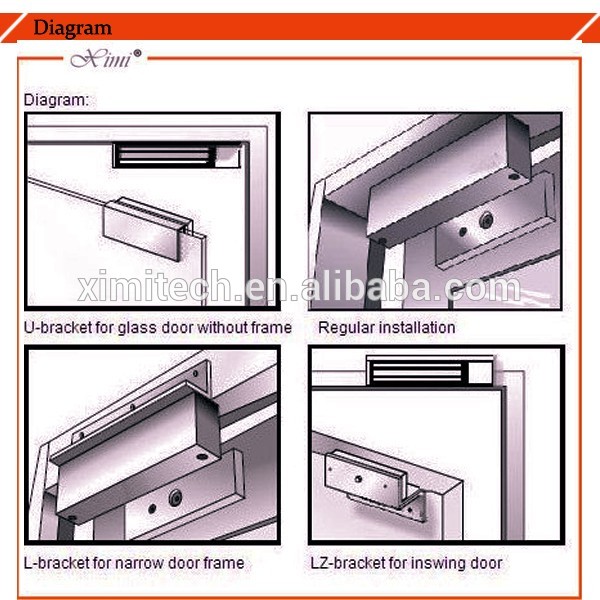 Diagram

Ximi®

Diagram:

ximitech.en.alibaba.com

U-bracket for glass door without frame

Regular installation

L-bracket for narrow door frame

LZ-bracket for inswing door