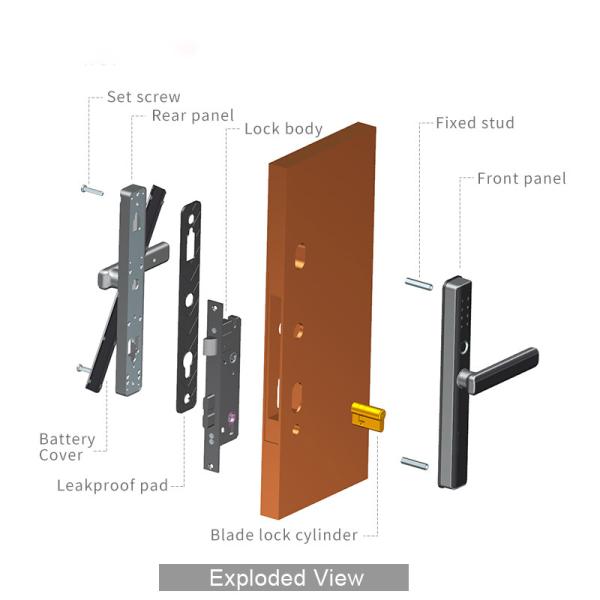 Set screw
Rear panel
Lock body
Fixed stud
Front panel
Battery Cover
Leakproof pad
Blade lock cylinder
Exploded View