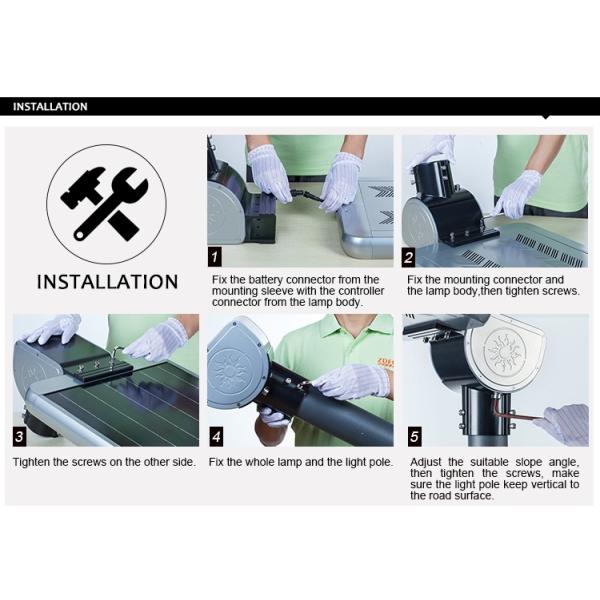 INSTALLATION

INSTALLATION

1
Fix the battery connector from the mounting sleeve with the controller connector from the lamp body.

2
Fix the mounting connector and the lamp body,then tighten screws.

3
Tighten the screws on the other side.

4
Fix the whole lamp and the light pole.

5
Adjust the suitable slope angle, then tighten the screws, make sure the light pole keep vertical to the road surface.