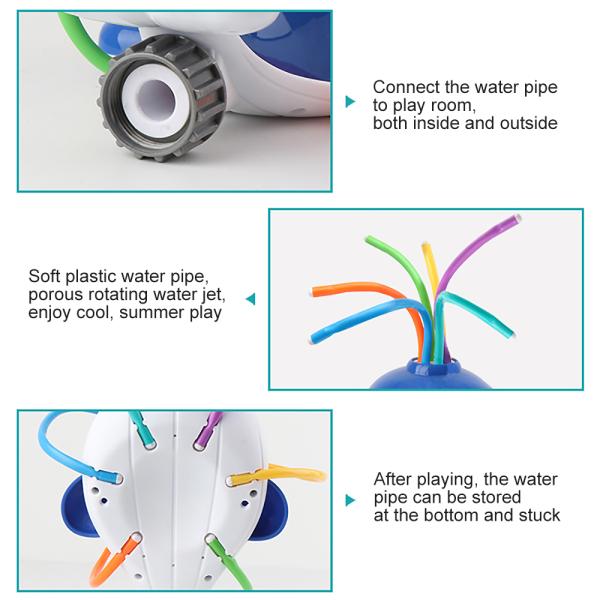 Connect the water pipe to play room, both inside and outside

Soft plastic water pipe, porous rotating water jet, enjoy cool, summer play

After playing, the water pipe can be stored at the bottom and stuck