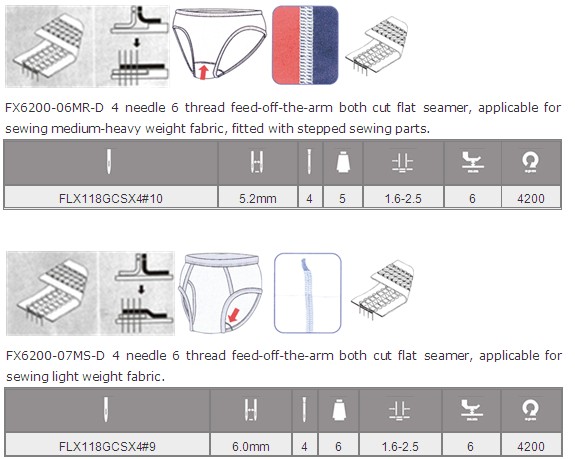 FX6200-06MR-D 4 needle 6 thread feed-off-the-arm both cut flat seamer, applicable for sewing medium-heavy weight fabric, fitted with stepped sewing parts.

| | | | | | | |
|---|---|---|---|---|---|---|
| FLX118GCSX4#10 | 5.2mm | 4 | 5 | 1.6-2.5 | 6 | 4200 |

FX6200-07MS-D 4 needle 6 thread feed-off-the-arm both cut flat seamer, applicable for sewing light weight fabric.

| | | | | | | |
|---|---|---|---|---|---|---|
| FLX118GCSX4#9 | 6.0mm | 4 | 6 | 1.6-2.5 | 6 | 4200 |