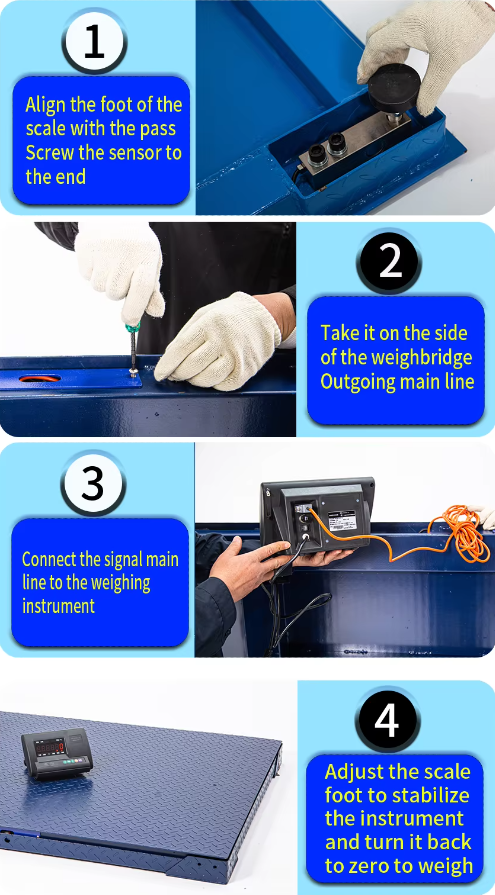 1

Align the foot of the scale with the pass Screw the sensor to the end

2

Take it on the side of the weighbridge Outgoing main line

3

Connect the signal main line to the weighing instrument

4

Adjust the scale foot to stabilize the instrument and turn it back to zero to weigh