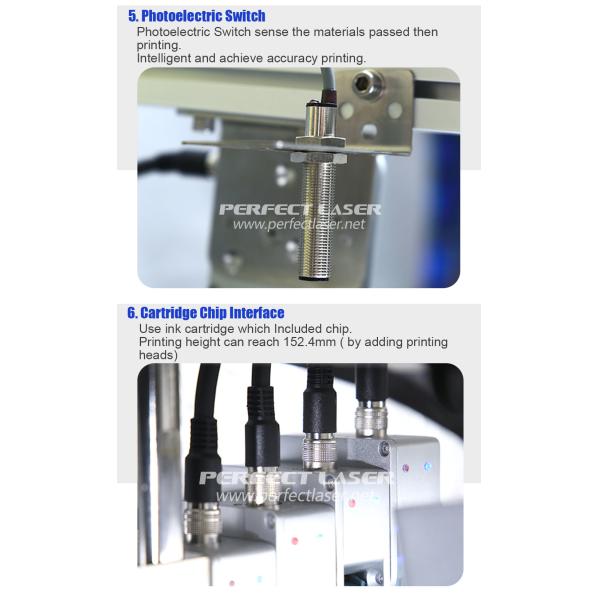 5. Photoelectric Switch
Photoelectric Switch sense the materials passed then printing.
Intelligent and achieve accuracy printing.

PERFECT LASER
www.perfectlaser.net

6. Cartridge Chip Interface
Use ink cartridge which Included chip.
Printing height can reach 152.4mm ( by adding printing heads)

PERFECT LASER
www.perfectlaser.net