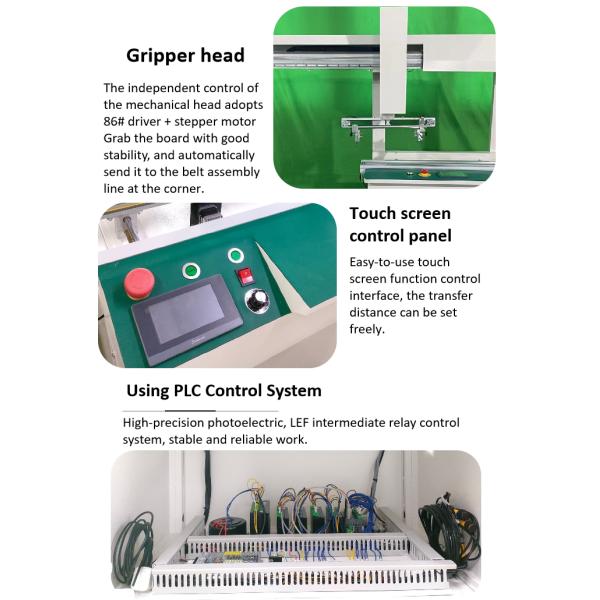 Gripper head

The independent control of the mechanical head adopts 86# driver + stepper motor Grab the board with good stability, and automatically send it to the belt assembly line at the corner.

Touch screen control panel

Easy-to-use touch screen function control interface, the transfer distance can be set freely.

Using PLC Control System

High-precision photoelectric, LEF intermediate relay control system, stable and reliable work.