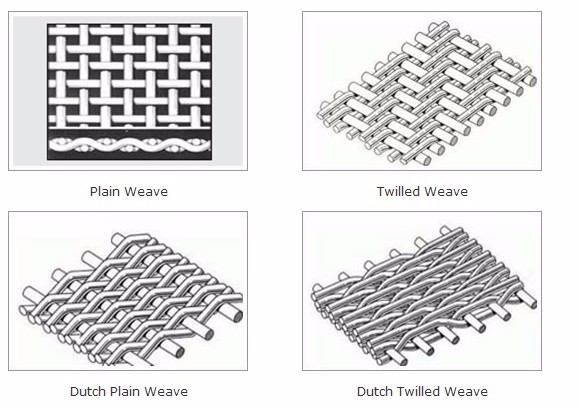 Plain Weave

Twilled Weave

Dutch Plain Weave

Dutch Twilled Weave