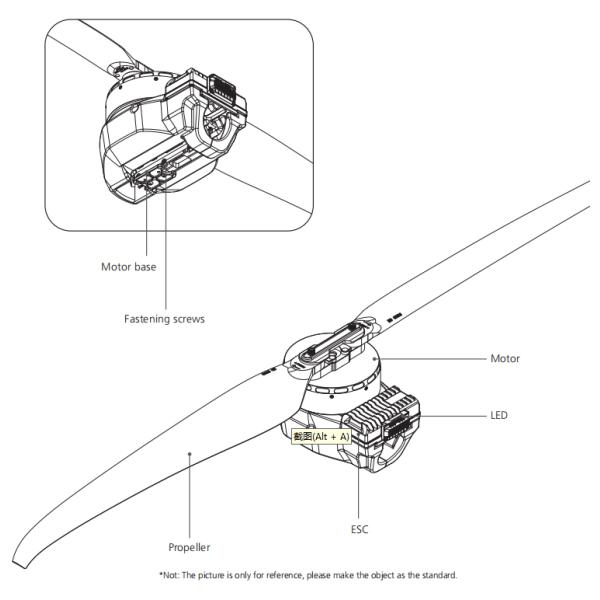 Motor base

Fastening screws

Motor

LED

截图(Alt + A)

ESC

Propeller

*Not: The picture is only for reference, please make the object as the standard.