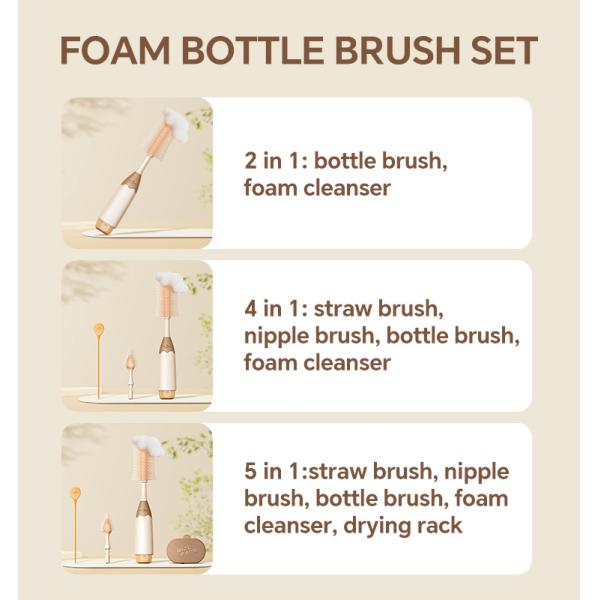 FOAM BOTTLE BRUSH SET

2 in 1: bottle brush, foam cleanser

4 in 1: straw brush, nipple brush, bottle brush, foam cleanser

5 in 1:straw brush, nipple brush, bottle brush, foam cleanser, drying rack