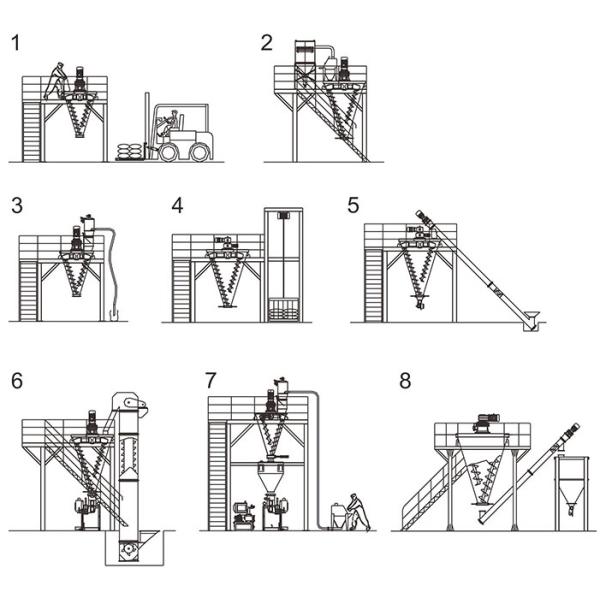 1

2

3

4

5

6

7

8