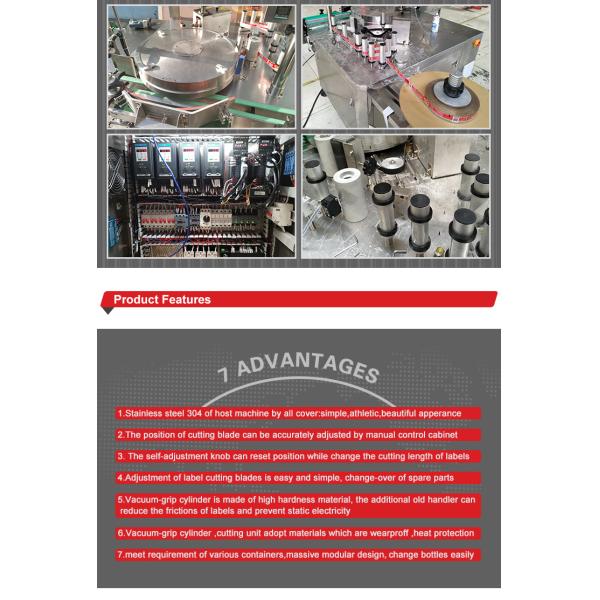 Product Features

7 ADVANTAGES

1.Stainless steel 304 of host machine by all cover:simple,athletic,beautiful apperance

2.The position of cutting blade can be accurately adjusted by manual control cabinet

3. The self-adjustment knob can reset position while change the cutting length of labels

4.Adjustment of label cutting blades is easy and simple, change-over of spare parts

5.Vacuum-grip cylinder is made of high hardness material, the additional old handler can reduce the frictions of labels and prevent static electricity

6.Vacuum-grip cylinder ,cutting unit adopt materials which are wearproff ,heat protection

7.meet requirement of various containers,massive modular design, change bottles easily