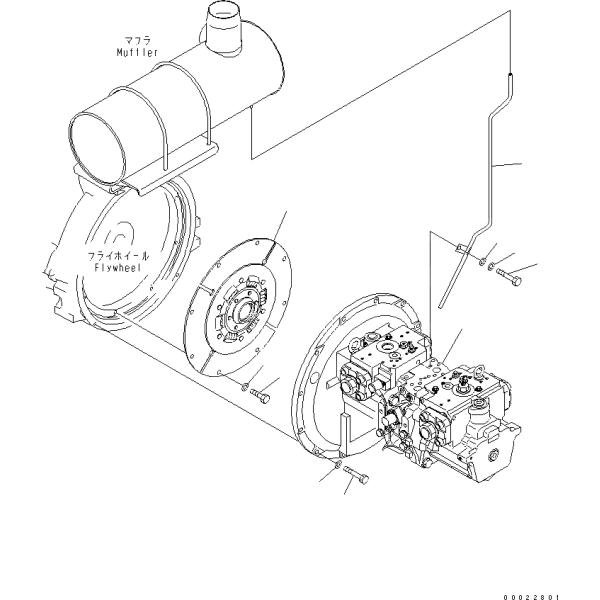 マフラ
Muffler

フライホイール
Flywheel

00022801