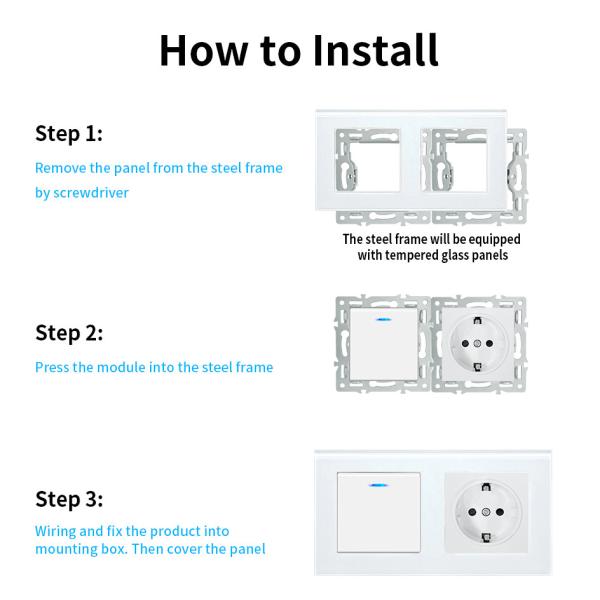 How to Install

Step 1:

Remove the panel from the steel frame by screwdriver

The steel frame will be equipped with tempered glass panels

Step 2:

Press the module into the steel frame

Step 3:

Wiring and fix the product into mounting box. Then cover the panel