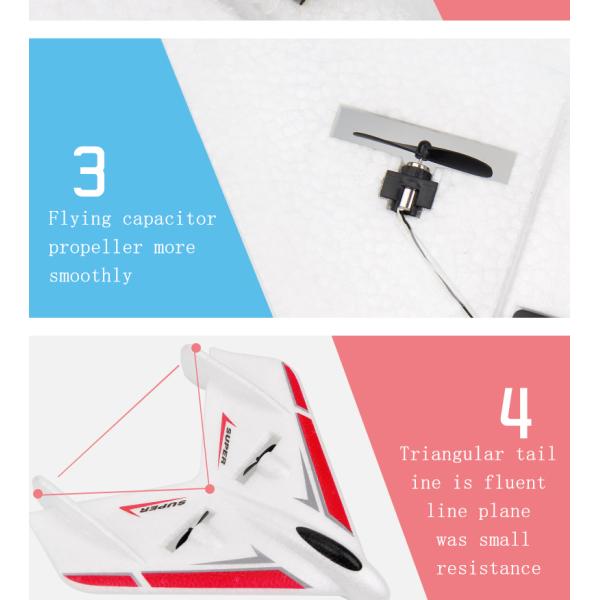 3

Flying capacitor propeller more smoothly

SUPER

SUPER

4

Triangular tail ine is fluent line plane was small resistance