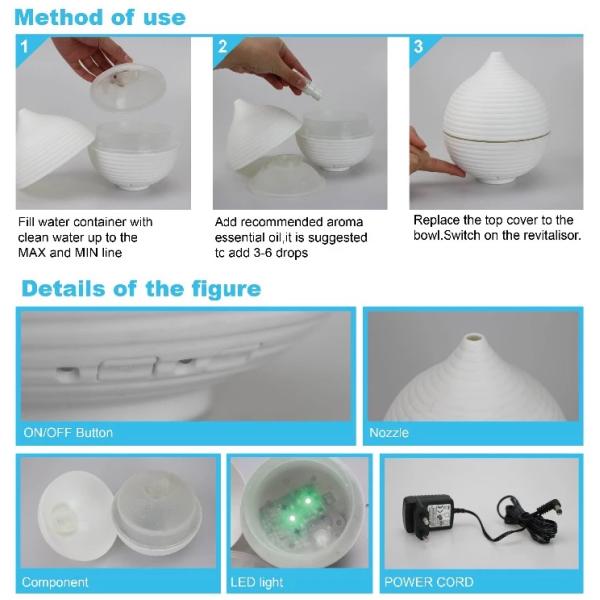 Method of use

1

Fill water container with clean water up to the MAX and MIN line

2

Add recommended aroma essential oil,it is suggested tc add 3-6 drops

3

Replace the top cover to the bowl.Switch on the revitalisor.

Details of the figure

ON/OFF Button

Nozzle

Component

LED light

POWER CORD