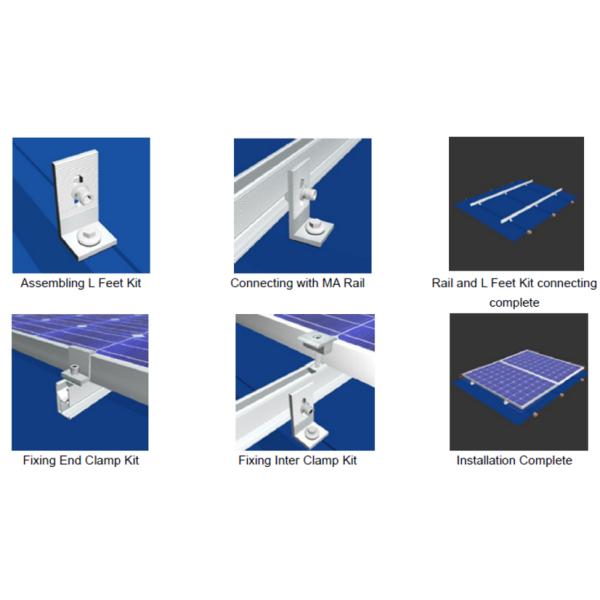 Assembling L Feet Kit

Connecting with MA Rail

Rail and L Feet Kit connecting complete

Fixing End Clamp Kit

Fixing Inter Clamp Kit

Installation Complete