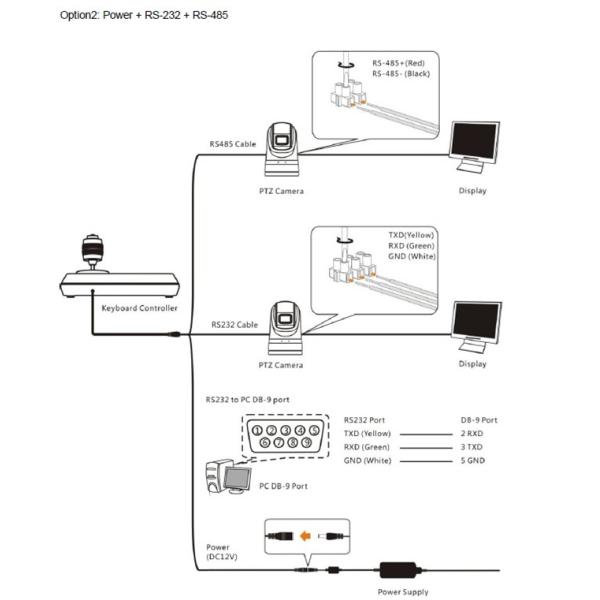 Option2: Power + RS-232 + RS-485

RS-485+(Red)
RS-485- (Black)

RS485 Cable

PTZ Camera

Display

TXD(Yellow)
RXD (Green)
GND (White)

Keyboard Controller

RS232 Cable

PTZ Camera

Display

RS232 to PC DB-9 port

1 2 3 4 5
6 7 8 9

| RS232 Port | DB-9 Port |
|---|---|
| TXD (Yellow) | 2 RXD |
| RXD (Green) | 3 TXD |
| GND (White) | 5 GND |

PC DB-9 Port

Power
(DC12V)

Power Supply