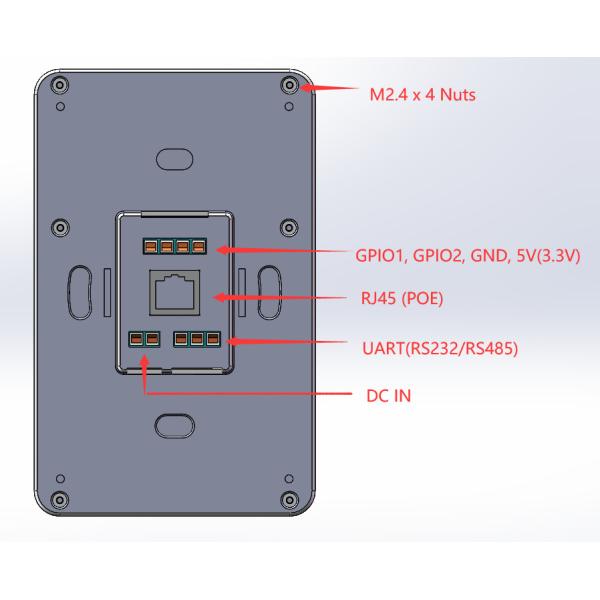 M2.4 x 4 Nuts

GPIO1, GPIO2, GND, 5V(3.3V)

RJ45 (POE)

UART(RS232/RS485)

DC IN