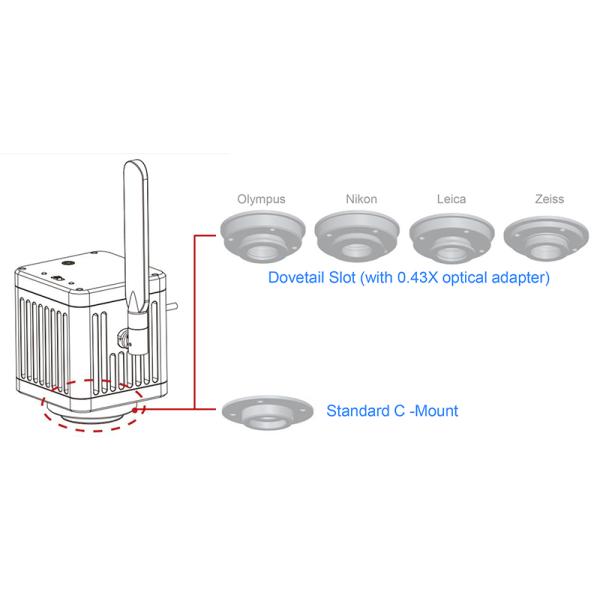 Olympus Nikon Leica Zeiss

Dovetail Slot (with 0.43X optical adapter)

Standard C -Mount