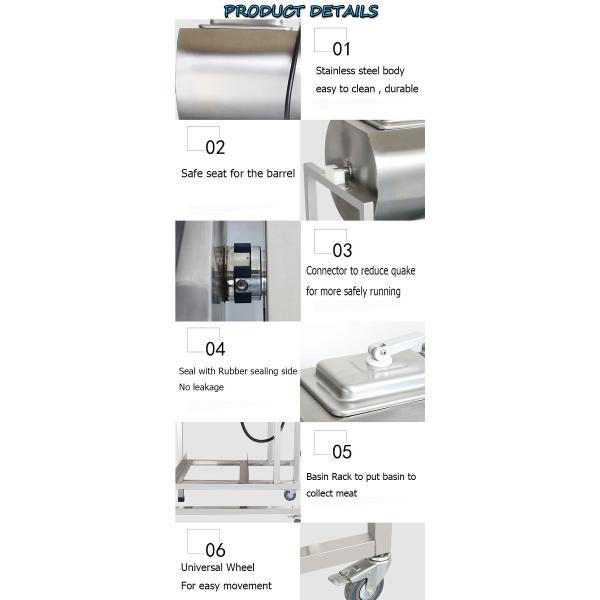 PRODUCT DETAILS

01
Stainless steel body easy to clean , durable

02
Safe seat for the barrel

03
Connector to reduce quake for more safely running

04
Seal with Rubber sealing side No leakage

05
Basin Rack to put basin to collect meat

06
Universal Wheel For easy movement