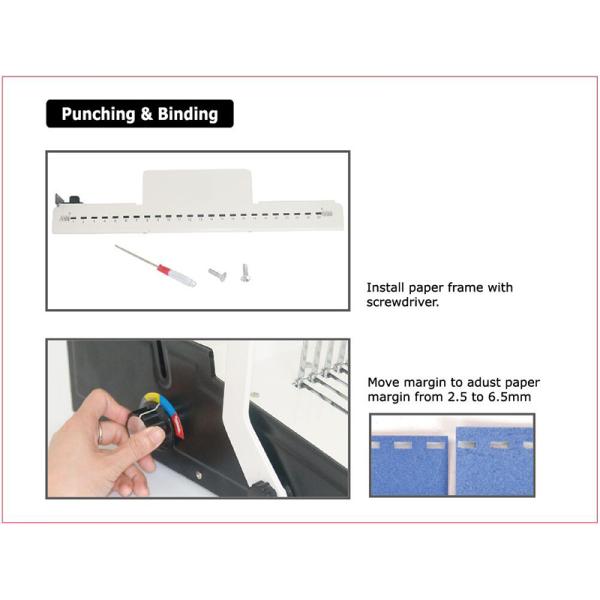 Punching & Binding

Install paper frame with screwdriver.

Move margin to adust paper margin from 2.5 to 6.5mm