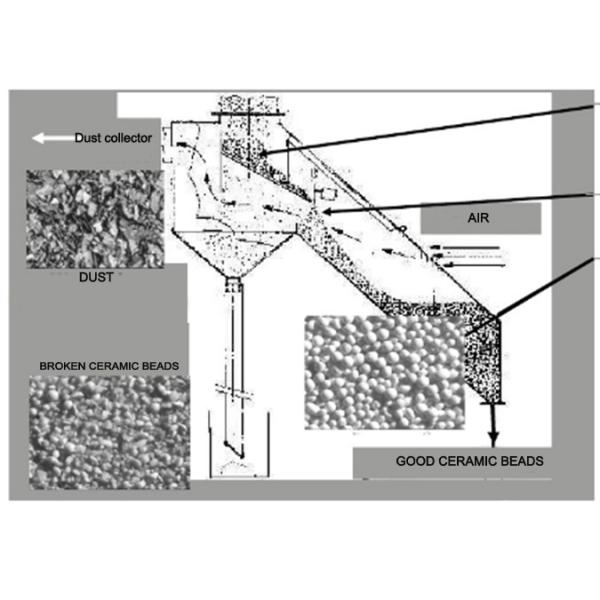 Dust collector

AIR

DUST

BROKEN CERAMIC BEADS

GOOD CERAMIC BEADS