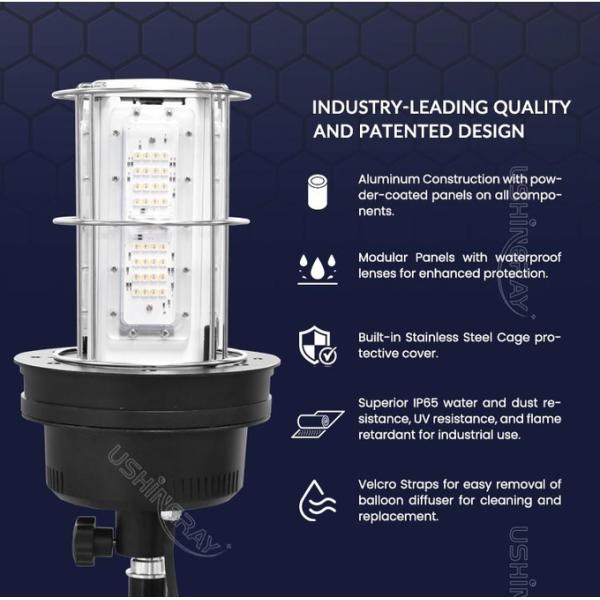 INDUSTRY-LEADING QUALITY AND PATENTED DESIGN

Aluminum Construction with powder-coated panels on all components.

Modular Panels with waterproof lenses for enhanced protection.

Built-in Stainless Steel Cage protective cover.

Superior IP65 water and dust resistance, UV resistance, and flame retardant for industrial use.

Velcro Straps for easy removal of balloon diffuser for cleaning and replacement.

USHINRAY

USHINRAY

USHIN