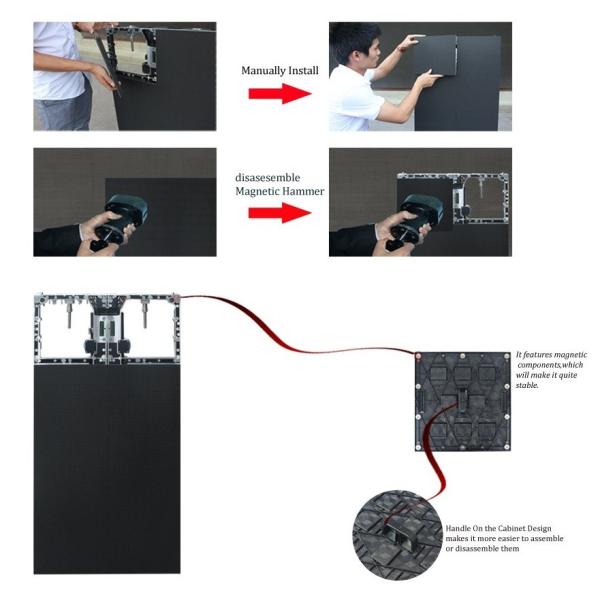 Manually Install

disasesemble
Magnetic Hammer

It features magnetic components,which will make it quite stable.

Handle On the Cabinet Design makes it more easier to assemble or disassemble them