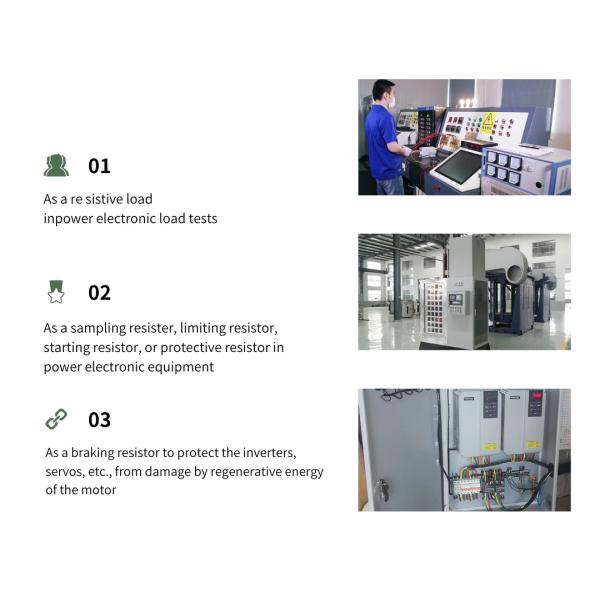 01

As a re sistive load
inpower electronic load tests

02

As a sampling resister, limiting resistor, starting resistor, or protective resistor in power electronic equipment

03

As a braking resistor to protect the inverters, servos, etc., from damage by regenerative energy of the motor