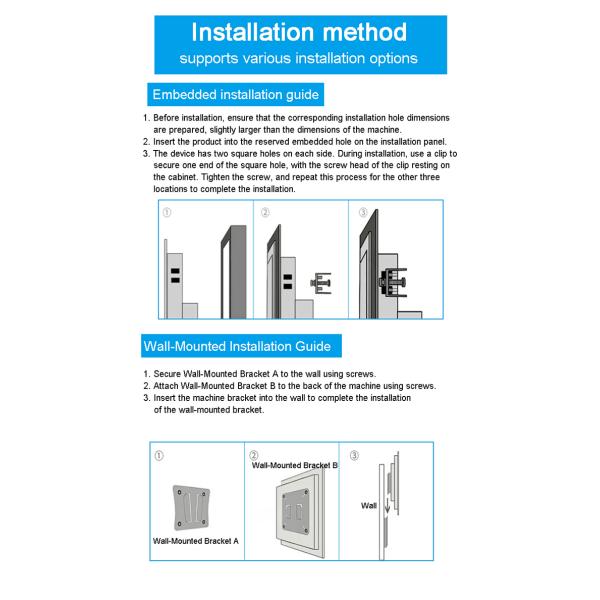 Installation method
supports various installation options

Embedded installation guide

1. Before installation, ensure that the corresponding installation hole dimensions are prepared, slightly larger than the dimensions of the machine.
2. Insert the product into the reserved embedded hole on the installation panel.
3. The device has two square holes on each side. During installation, use a clip to secure one end of the square hole, with the screw head of the clip resting on the cabinet. Tighten the screw, and repeat this process for the other three locations to complete the installation.

①
②
③

Wall-Mounted Installation Guide

1. Secure Wall-Mounted Bracket A to the wall using screws.
2. Attach Wall-Mounted Bracket B to the back of the machine using screws.
3. Insert the machine bracket into the wall to complete the installation of the wall-mounted bracket.

①
Wall-Mounted Bracket A
②
Wall-Mounted Bracket B
③
Wall