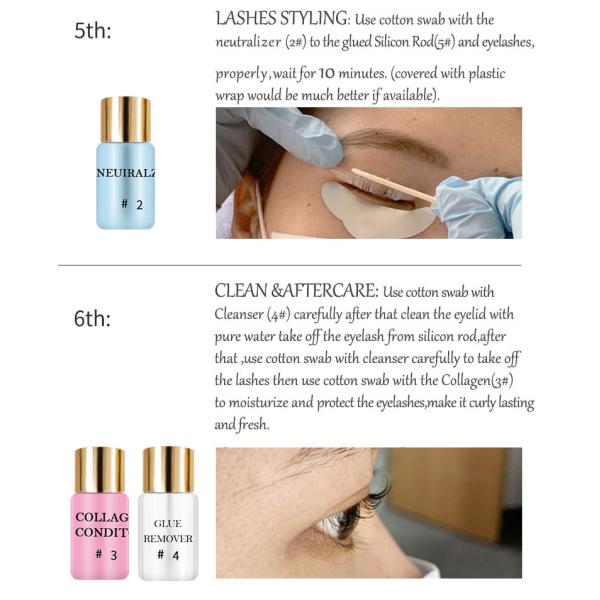 5th:

LASHES STYLING: Use cotton swab with the neutralizer (2#) to the glued Silicon Rod(5#) and eyelashes, properly,wait for 10 minutes. (covered with plastic wrap would be much better if available).

NEUIRALZ
# 2

6th:

CLEAN &AFTERCARE: Use cotton swab with Cleanser (4#) carefully after that clean the eyelid with pure water take off the eyelash from silicon rod,after that ,use cotton swab with cleanser carefully to take off the lashes then use cotton swab with the Collagen(3#) to moisturize and protect the eyelashes,make it curly lasting and fresh.

COLLAG
CONDIT
# 3

GLUE
REMOVER
# 4