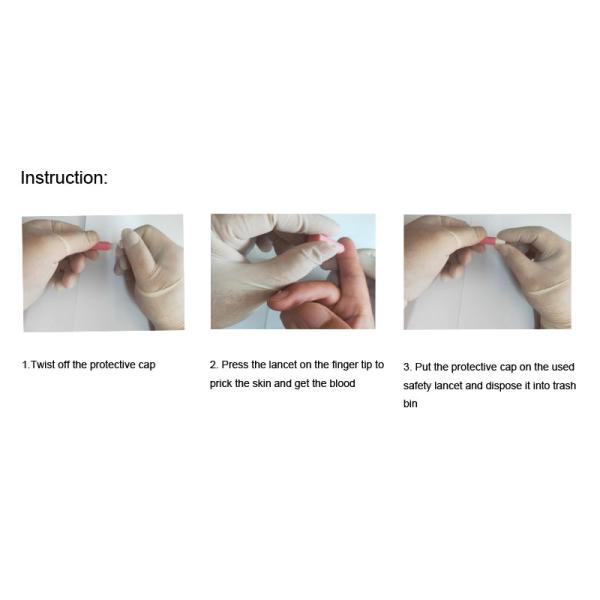 Instruction:

1.Twist off the protective cap

2. Press the lancet on the finger tip to prick the skin and get the blood

3. Put the protective cap on the used safety lancet and dispose it into trash bin