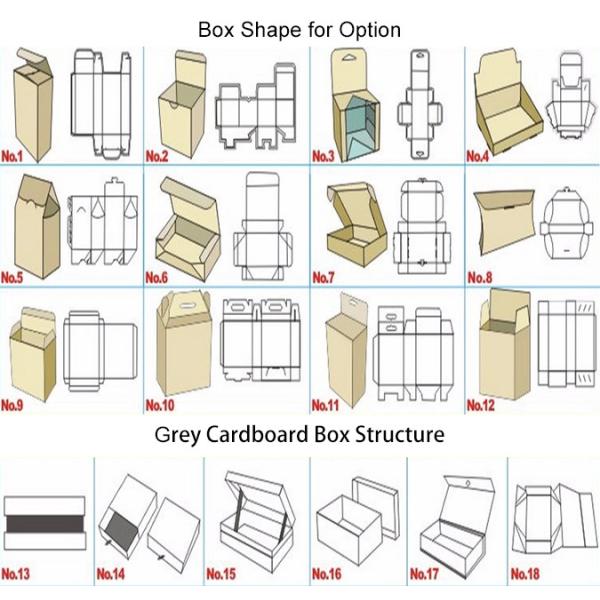 Box Shape for Option

No.1 No.2 No.3 No.4

No.5 No.6 No.7 No.8

No.9 No.10 No.11 No.12

Grey Cardboard Box Structure

No.13 No.14 No.15 No.16 No.17 No.18