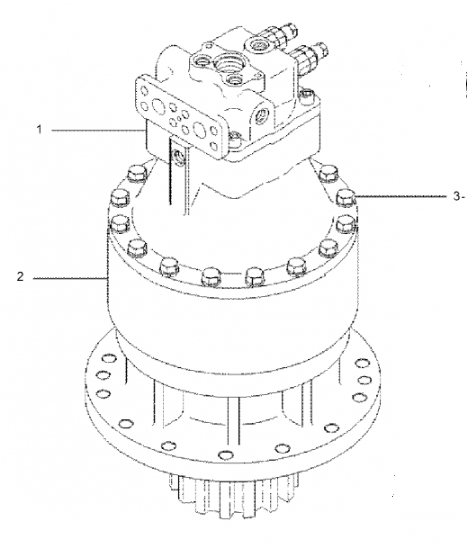 1

3-

2