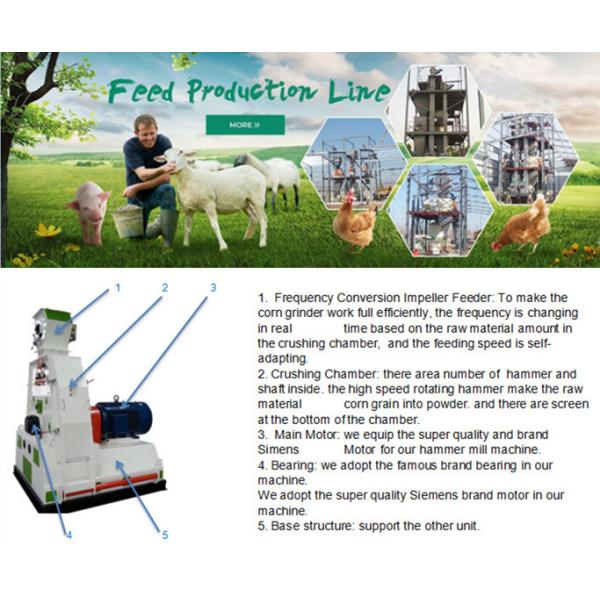 Feed Production Line

MORE »

1

2

3

4

5

1. Frequency Conversion Impeller Feeder: To make the corn grinder work full efficiently, the frequency is changing in real time based on the raw material amount in the crushing chamber, and the feeding speed is self-adapting.
2. Crushing Chamber: there area number of hammer and shaft inside. the high speed rotating hammer make the raw material corn grain into powder. and there are screen at the bottom of the chamber.
3. Main Motor: we equip the super quality and brand Simens Motor for our hammer mill machine.
4. Bearing: we adopt the famous brand bearing in our machine.
We adopt the super quality Siemens brand motor in our machine.
5. Base structure: support the other unit.