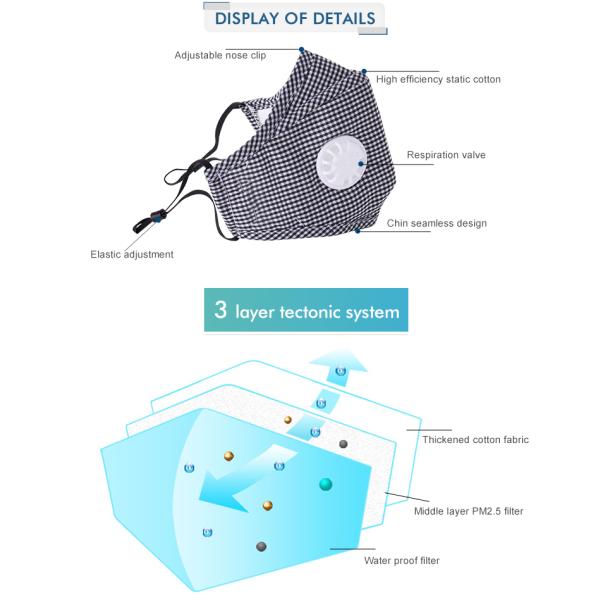 DISPLAY OF DETAILS

Adjustable nose clip

High efficiency static cotton

Respiration valve

Chin seamless design

Elastic adjustment

3 layer tectonic system

Thickened cotton fabric

Middle layer PM2.5 filter

Water proof filter