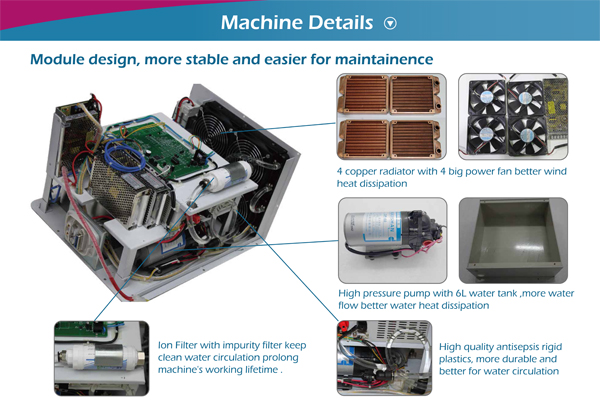 Machine Details

Module design, more stable and easier for maintainence

4 copper radiator with 4 big power fan better wind heat dissipation

High pressure pump with 6L water tank ,more water flow better water heat dissipation

Ion Filter with impurity filter keep clean water circulation prolong machine's working lifetime .

High quality antisepsis rigid plastics, more durable and better for water circulation