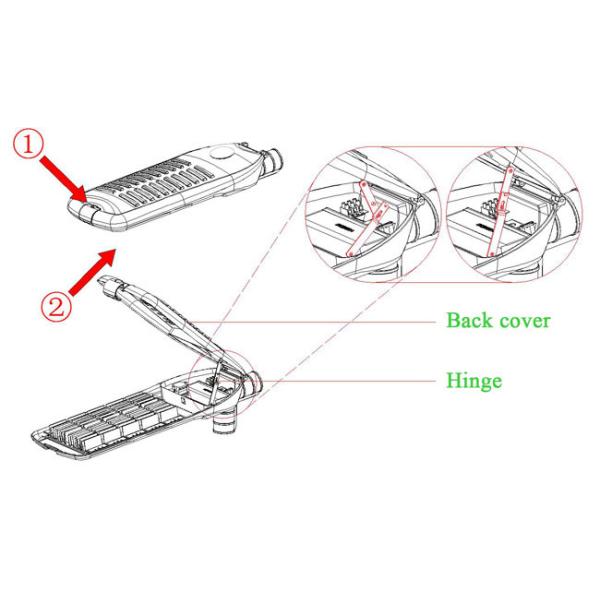 ①

②

Back cover

Hinge