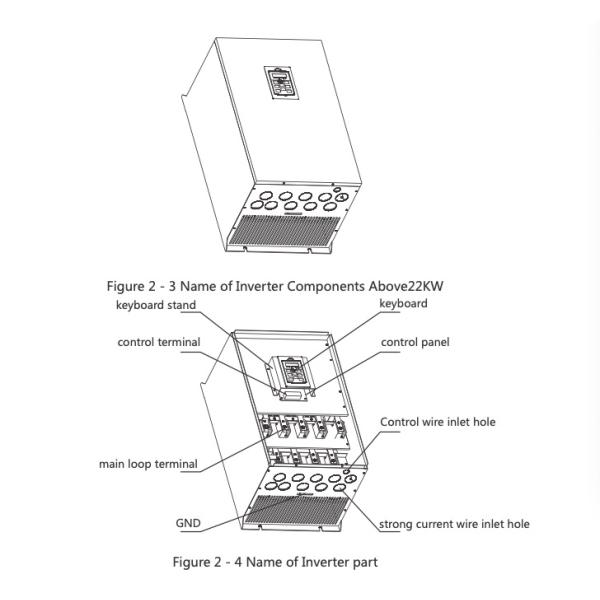 Figure 2 - 3 Name of Inverter Components Above22KW

keyboard stand

keyboard

control terminal

control panel

Control wire inlet hole

main loop terminal

GND

strong current wire inlet hole

Figure 2 - 4 Name of Inverter part