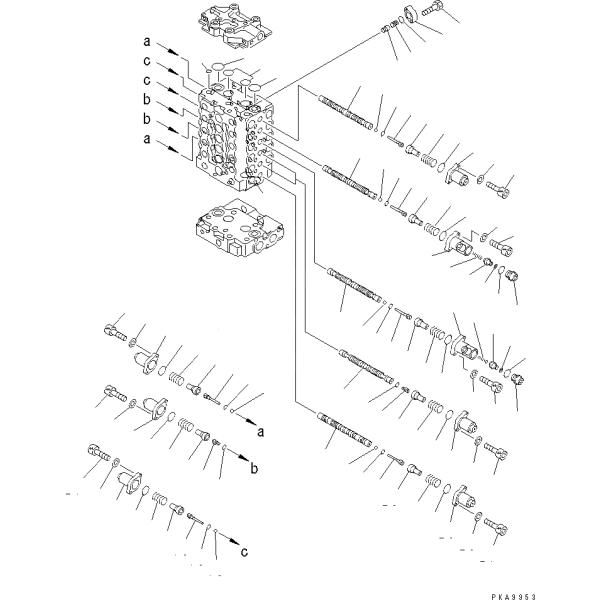 a
c
c
b
b
a
a
b
c
PKA9953