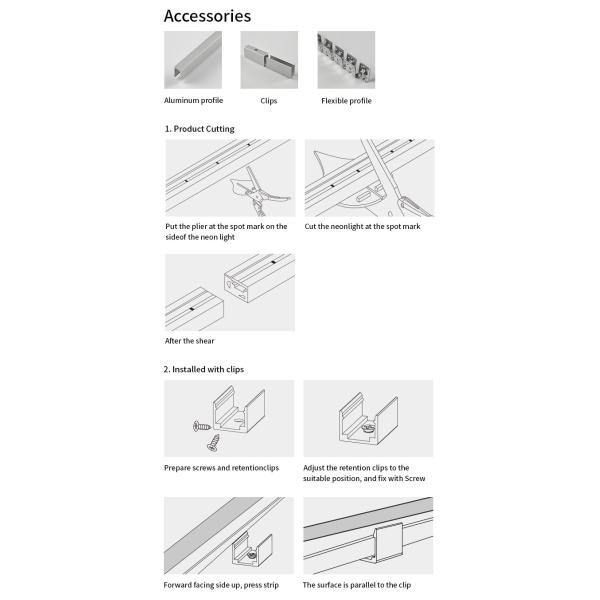 Accessories

Aluminum profile

Clips

Flexible profile

1. Product Cutting

Put the plier at the spot mark on the sideof the neon light

Cut the neonlight at the spot mark

After the shear

2. Installed with clips

Prepare screws and retentionclips

Adjust the retention clips to the suitable position, and fix with Screw

Forward facing side up, press strip

The surface is parallel to the clip