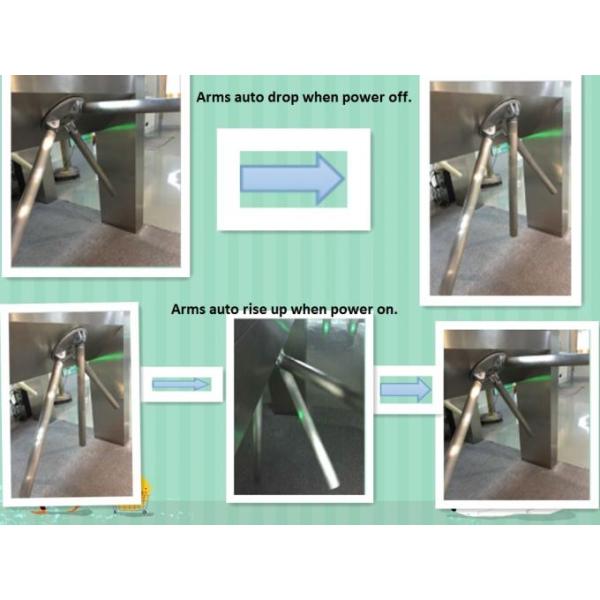 Arms auto drop when power off.

Arms auto rise up when power on.