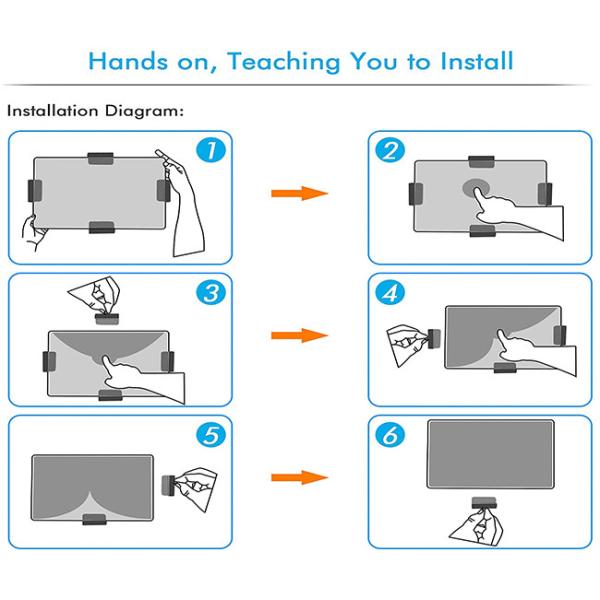 Hands on, Teaching You to Install

Installation Diagram:

1

2

3

4

5

6