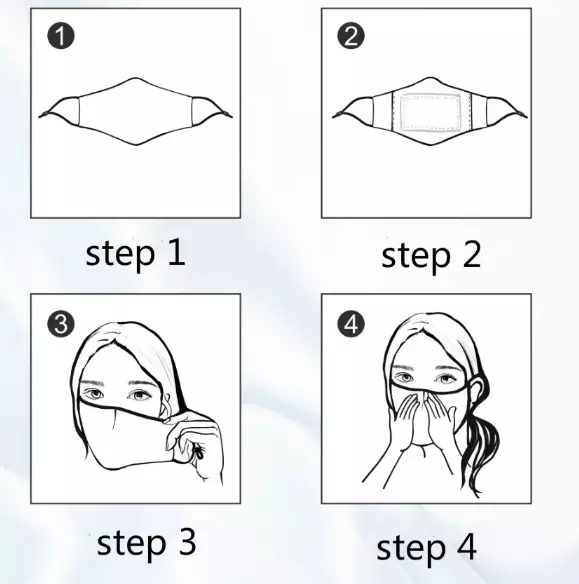 1

step 1

2

step 2

3

step 3

4

step 4