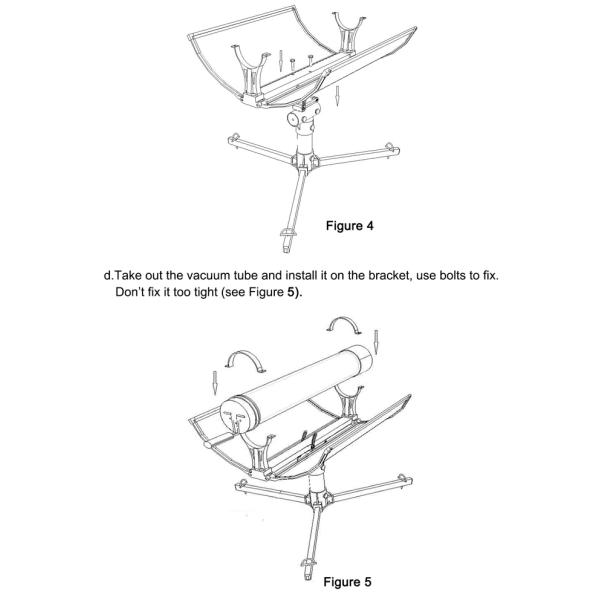 Figure 4

d.Take out the vacuum tube and install it on the bracket, use bolts to fix. Don't fix it too tight (see Figure 5).

Figure 5