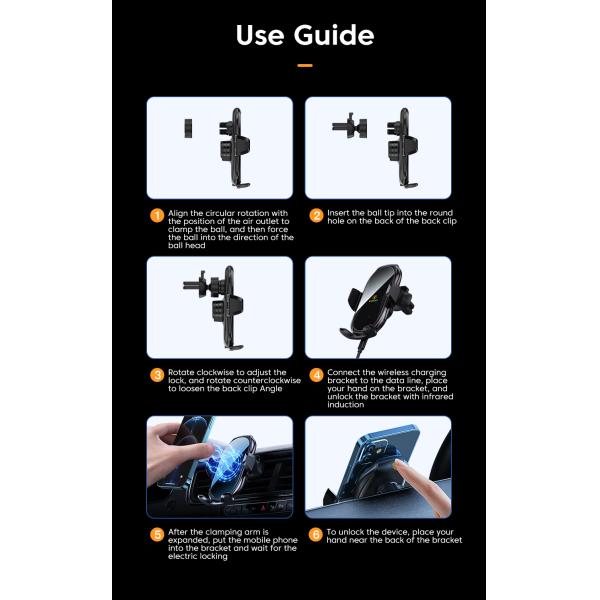 Use Guide

1 Align the circular rotation with the position of the air outlet to clamp the ball, and then force the ball into the direction of the ball head

2 Insert the ball tip into the round hole on the back of the back clip

3 Rotate clockwise to adjust the lock, and rotate counterclockwise to loosen the back clip Angle

4 Connect the wireless charging bracket to the data line, place your hand on the bracket, and unlock the bracket with infrared induction

5 After the clamping arm is expanded, put the mobile phone into the bracket and wait for the electric locking

6 To unlock the device, place your hand near the back of the bracket