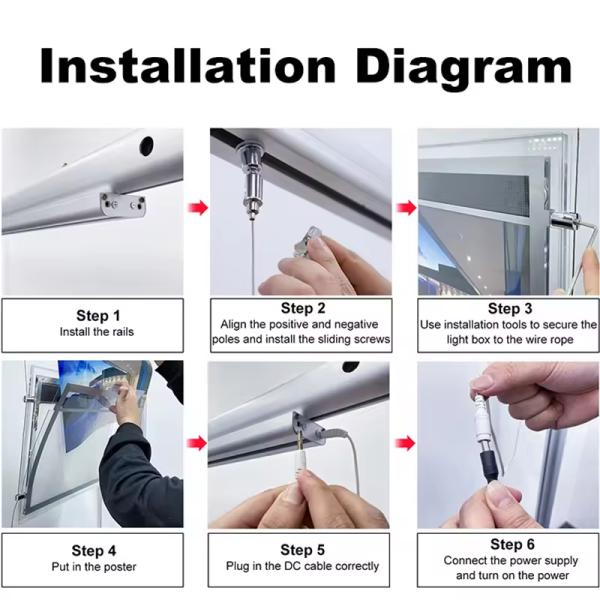 Installation Diagram

Step 1
Install the rails

Step 2
Align the positive and negative poles and install the sliding screws

Step 3
Use installation tools to secure the light box to the wire rope

Step 4
Put in the poster

Step 5
Plug in the DC cable correctly

Step 6
Connect the power supply and turn on the power