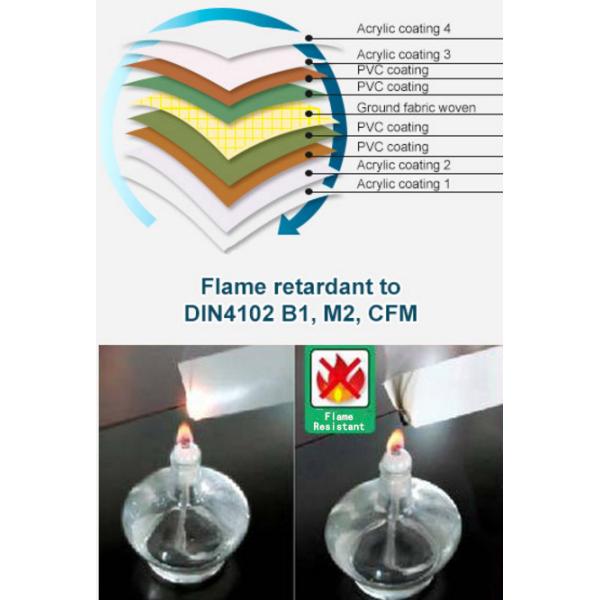 Acrylic coating 4
Acrylic coating 3
PVC coating
PVC coating
Ground fabric woven
PVC coating
PVC coating
Acrylic coating 2
Acrylic coating 1

Flame retardant to DIN4102 B1, M2, CFM

Flame Resistant