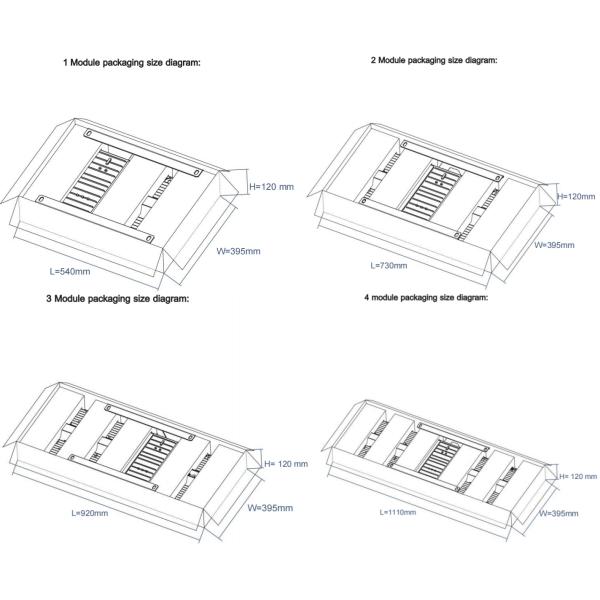 1 Module packaging size diagram:

H=120 mm
W=395mm
L=540mm

2 Module packaging size diagram:

H=120mm
W=395mm
L=730mm

3 Module packaging size diagram:

H= 120 mm
W=395mm
L=920mm

4 module packaging size diagram:

H= 120 mm
W=395mm
L=1110mm