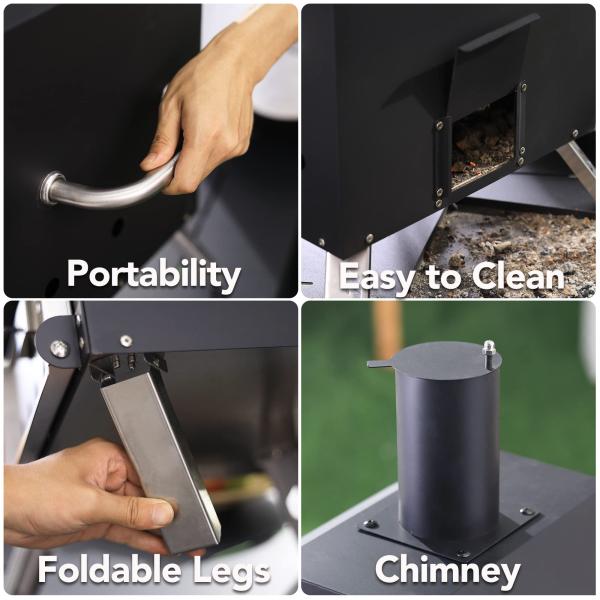 Portability

Easy to Clean

Foldable Legs

Chimney